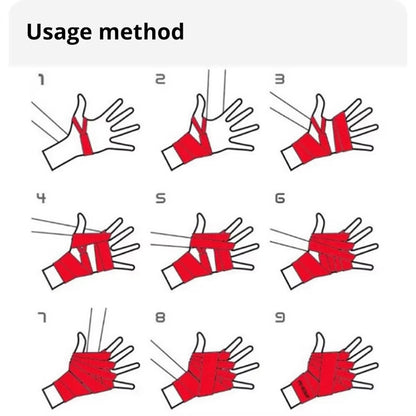 Usage method

1

2

3

4

5

6

7

8

9